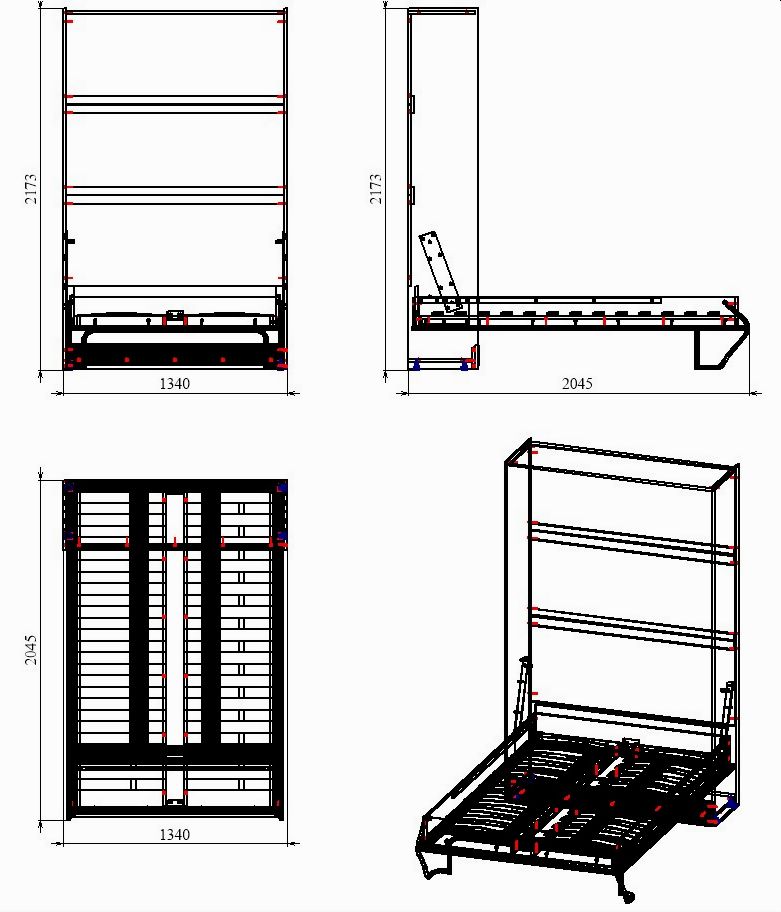 2173

1340

2173

2045

2045

1340